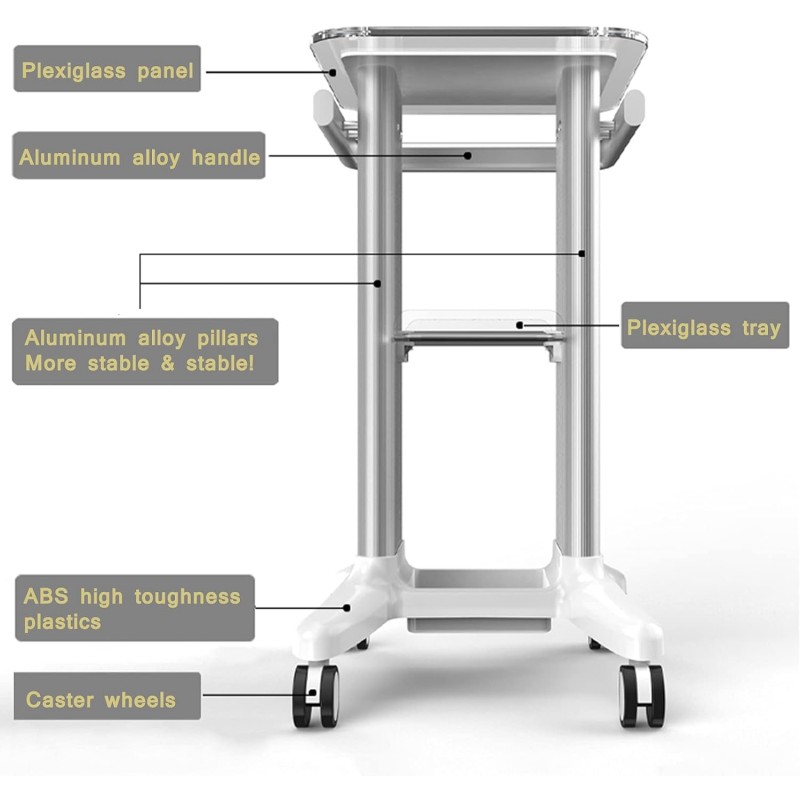 Plexiglass panel

Aluminum alloy handle

Aluminum alloy pillars
More stable & stable!

Plexiglass tray

ABS high toughness plastics

Caster wheels